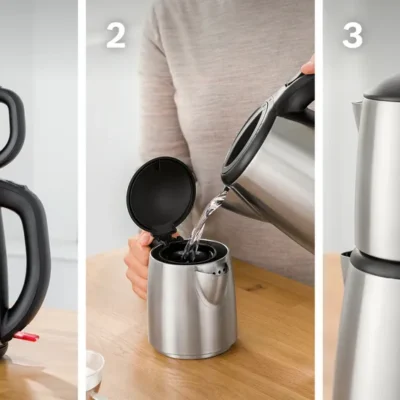 2

3